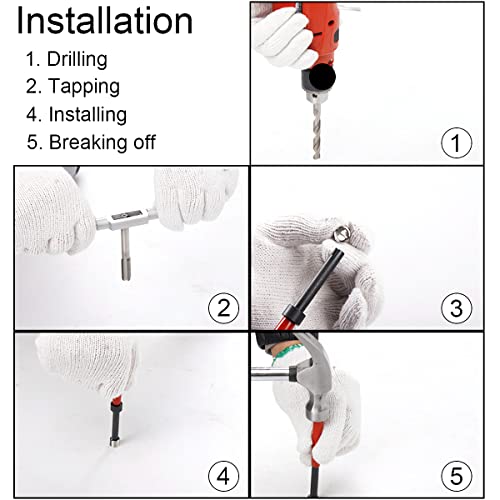 Installation

1. Drilling
2. Tapping
4. Installing
5. Breaking off

1

2

3

4

5