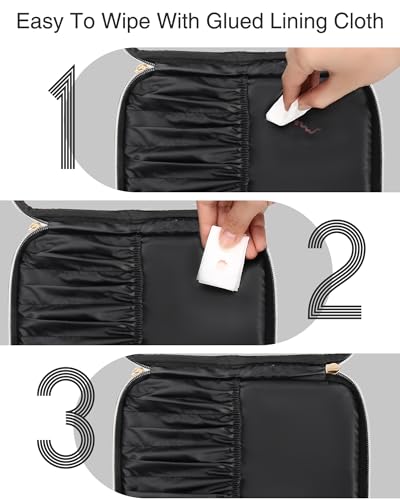 Easy To Wipe With Glued Lining Cloth

1

2

3