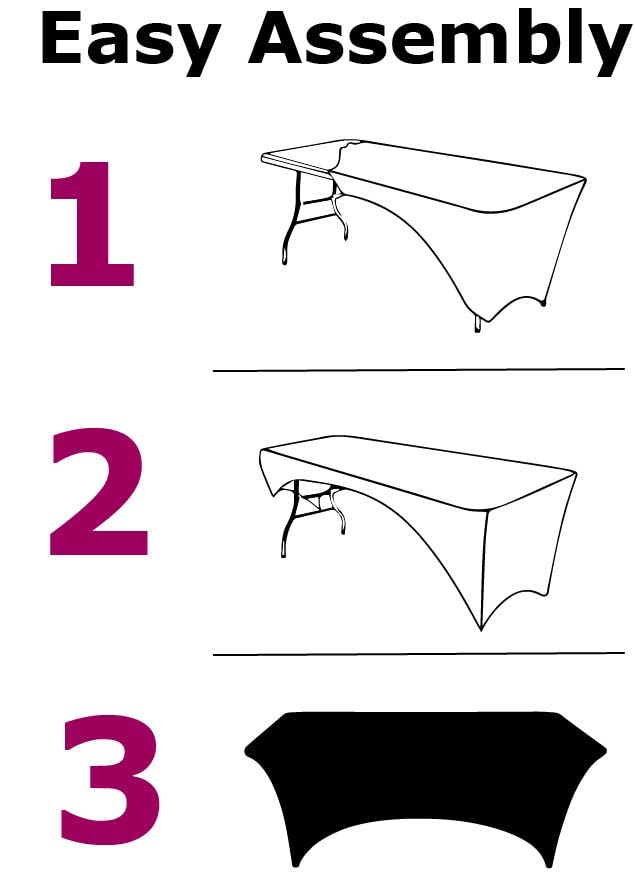 Easy Assembly

1

2

3