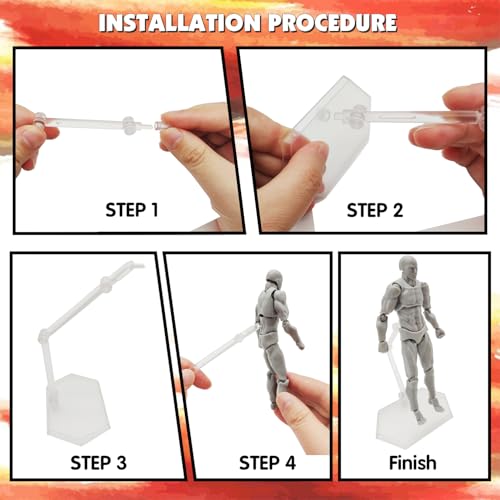 INSTALLATION PROCEDURE

STEP 1

STEP 2

STEP 3

STEP 4

Finish