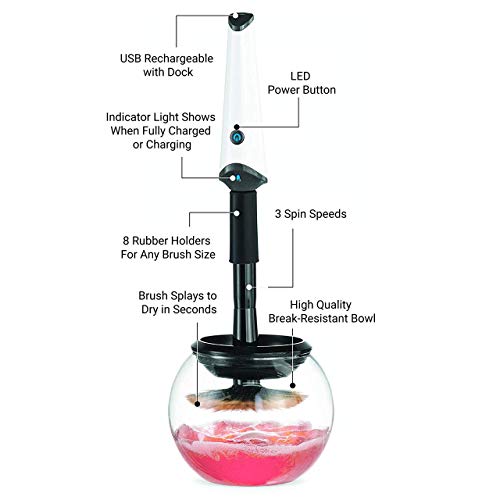 USB Rechargeable with Dock

LED Power Button

Indicator Light Shows When Fully Charged or Charging

3 Spin Speeds

8 Rubber Holders For Any Brush Size

Brush Splays to Dry in Seconds

High Quality Break-Resistant Bowl