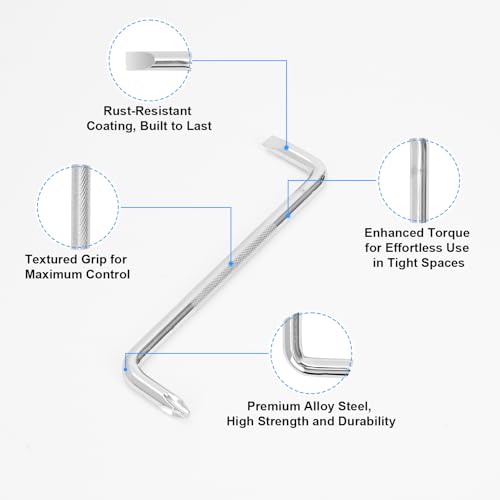 Rust-Resistant Coating, Built to Last

Textured Grip for Maximum Control

Enhanced Torque for Effortless Use in Tight Spaces

Premium Alloy Steel, High Strength and Durability