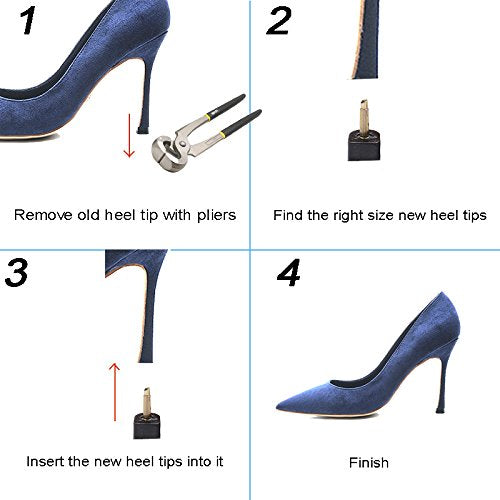 1

Remove old heel tip with pliers

2

Find the right size new heel tips

3

Insert the new heel tips into it

4

Finish