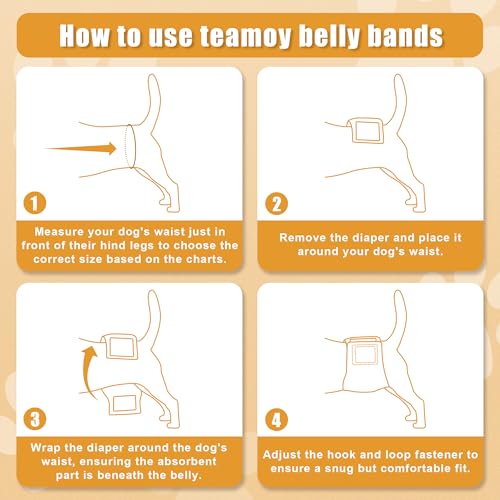 How to use teamoy belly bands

1

Measure your dog's waist just in front of their hind legs to choose the correct size based on the charts.

2

Remove the diaper and place it around your dog's waist.

3

Wrap the diaper around the dog's waist, ensuring the absorbent part is beneath the belly.

4

Adjust the hook and loop fastener to ensure a snug but comfortable fit.