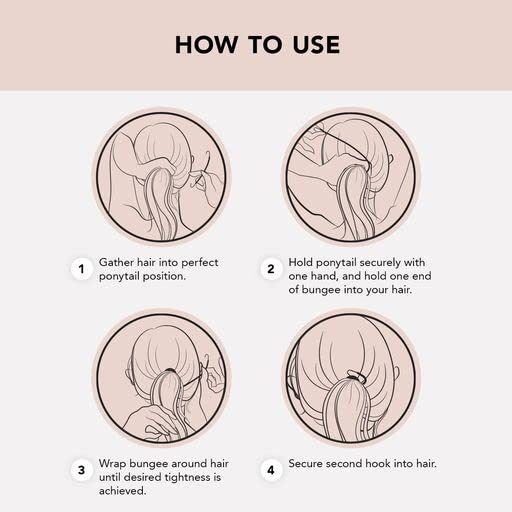 HOW TO USE

1 Gather hair into perfect ponytail position.

2 Hold ponytail securely with one hand, and hold one end of bungee into your hair.

3 Wrap bungee around hair until desired tightness is achieved.

4 Secure second hook into hair.