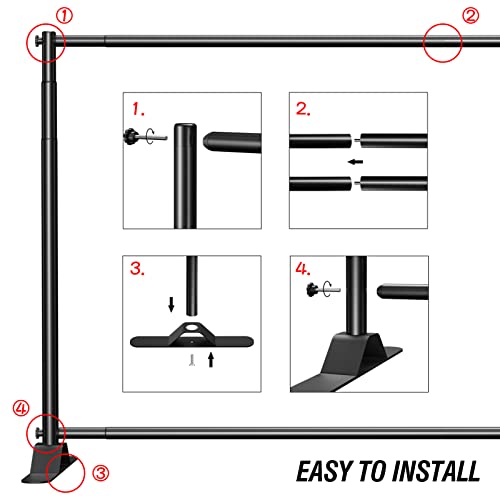 ①

②

1.

2.

3.

4.

④

③

EASY TO INSTALL