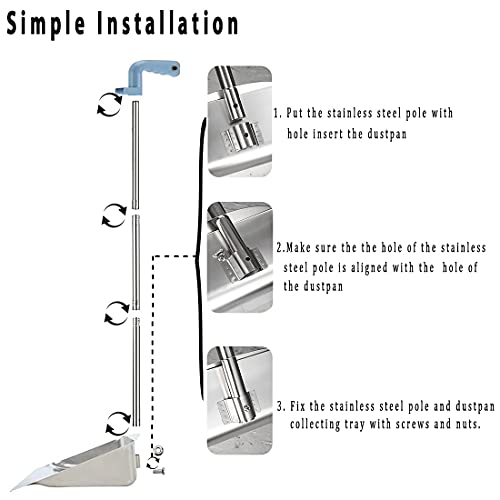 Simple Installation

1. Put the stainless steel pole with hole insert the dustpan

2.Make sure the the hole of the stainless steel pole is aligned with the hole of the dustpan

3. Fix the stainless steel pole and dustpan collecting tray with screws and nuts.