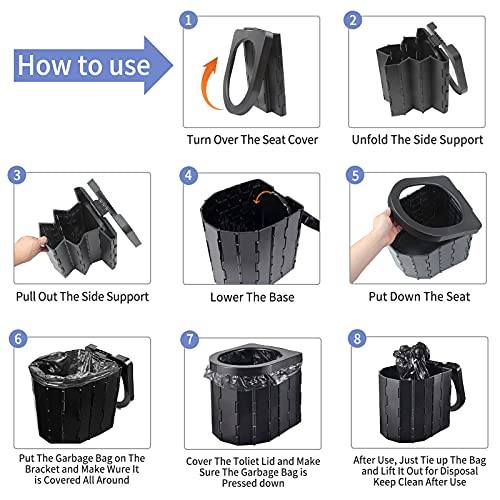 How to use

1
Turn Over The Seat Cover

2
Unfold The Side Support

3
Pull Out The Side Support

4
Lower The Base

5
Put Down The Seat

6
Put The Garbage Bag on The Bracket and Make Wure It is Covered All Around

7
Cover The Toliet Lid and Make Sure The Garbage Bag is Pressed down

8
After Use, Just Tie up The Bag and Lift It Out for Disposal Keep Clean After Use