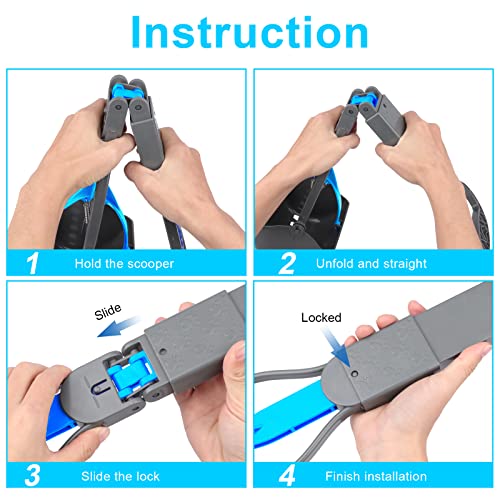 Instruction

1 Hold the scooper

2 Unfold and straight

Slide

3 Slide the lock

Locked

4 Finish installation