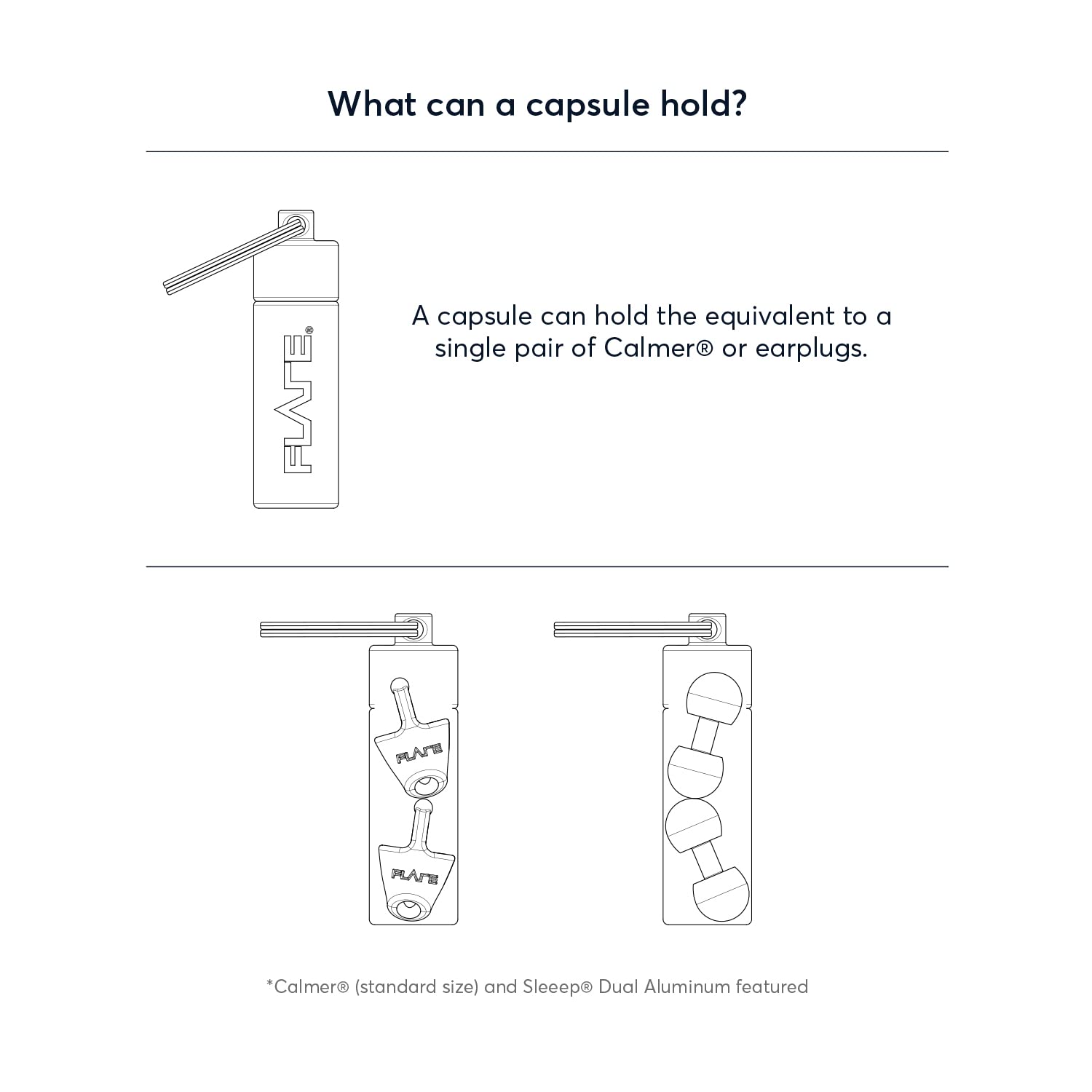 What can a capsule hold?

FLARE®

A capsule can hold the equivalent to a single pair of Calmer® or earplugs.

FLARE

FLARE

*Calmer® (standard size) and Sleeep® Dual Aluminum featured