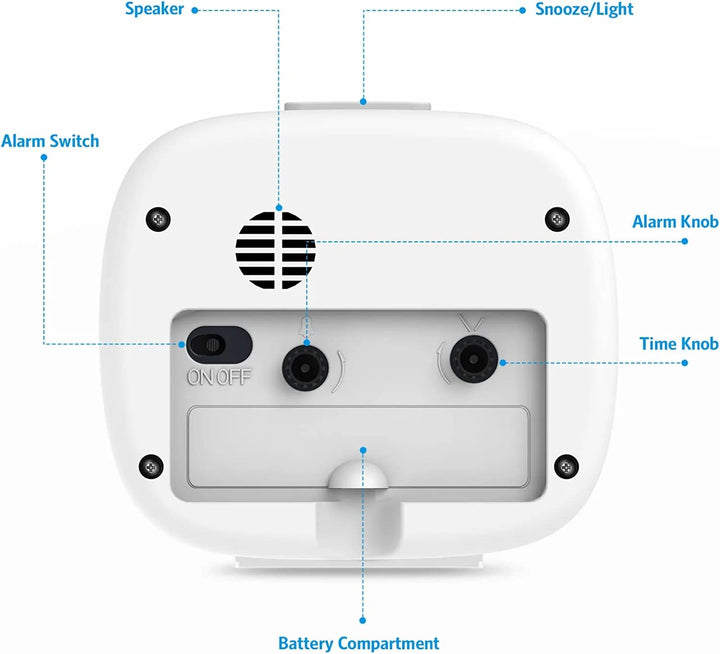 Speaker
Snooze/Light
Alarm Switch
Alarm Knob
Time Knob
ON OFF
Battery Compartment