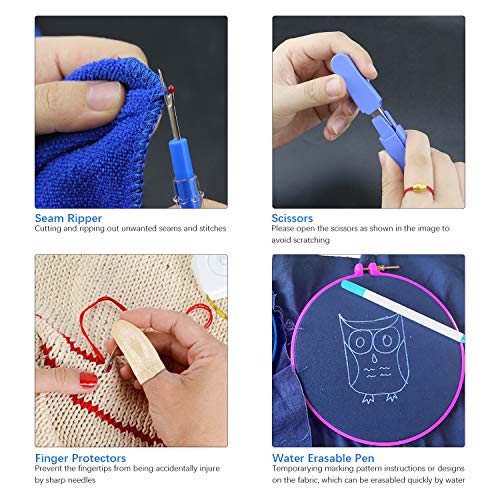 Seam Ripper
Cutting and ripping out unwanted seams and stitches

Scissors
Please open the scissors as shown in the image to avoid scratching

Finger Protectors
Prevent the fingertips from being accidentally injure by sharp needles

Water Erasable Pen
Temporarying marking pattern instructions or designs on the fabric, which can be erasabled quickly by water