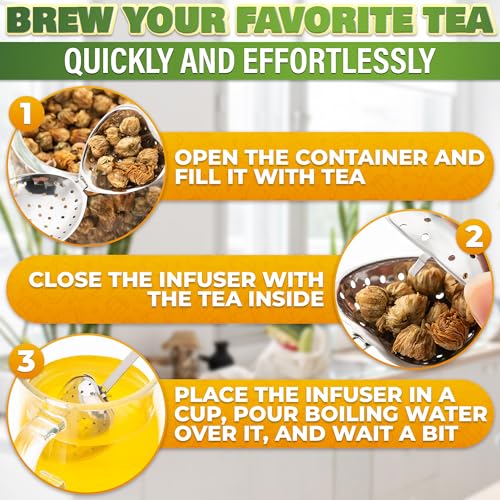 BREW YOUR FAVORITE TEA

QUICKLY AND EFFORTLESSLY

1

OPEN THE CONTAINER AND FILL IT WITH TEA

2

CLOSE THE INFUSER WITH THE TEA INSIDE

3

PLACE THE INFUSER IN A CUP, POUR BOILING WATER OVER IT, AND WAIT A BIT