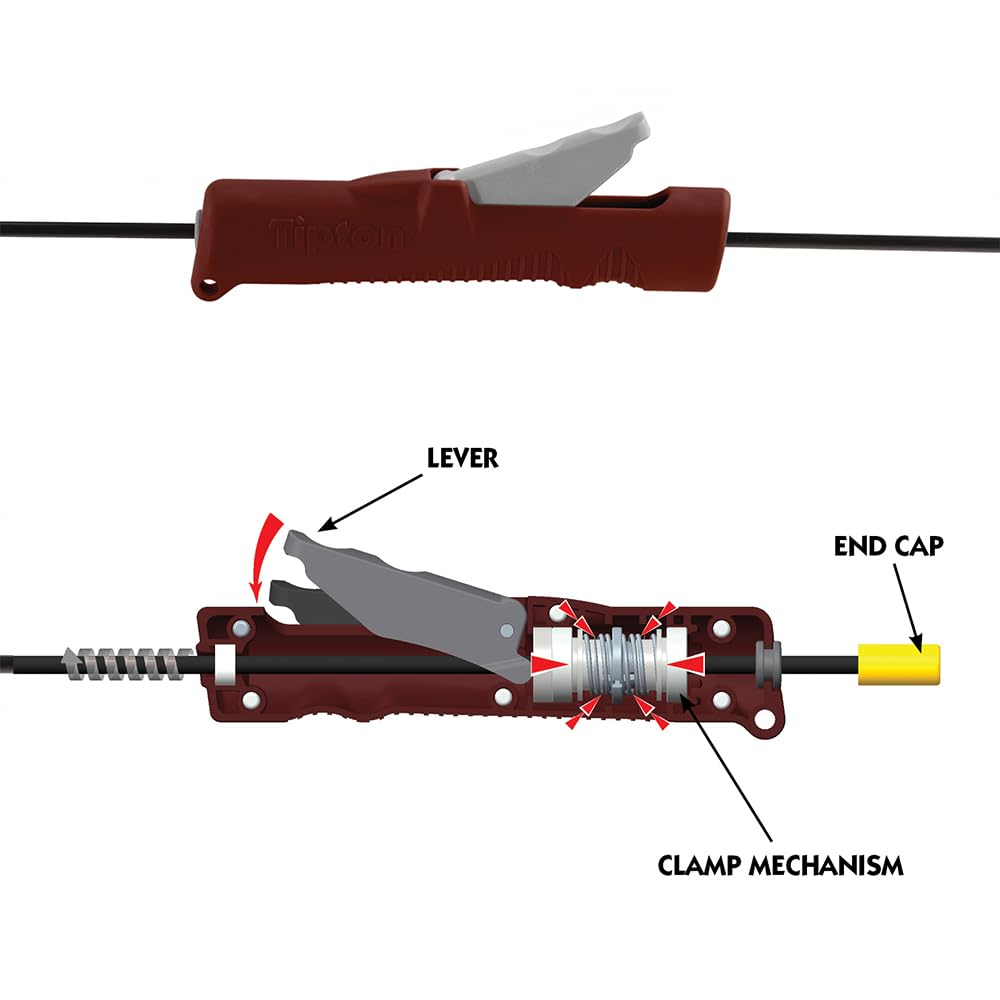 Tipton

LEVER

END CAP

CLAMP MECHANISM