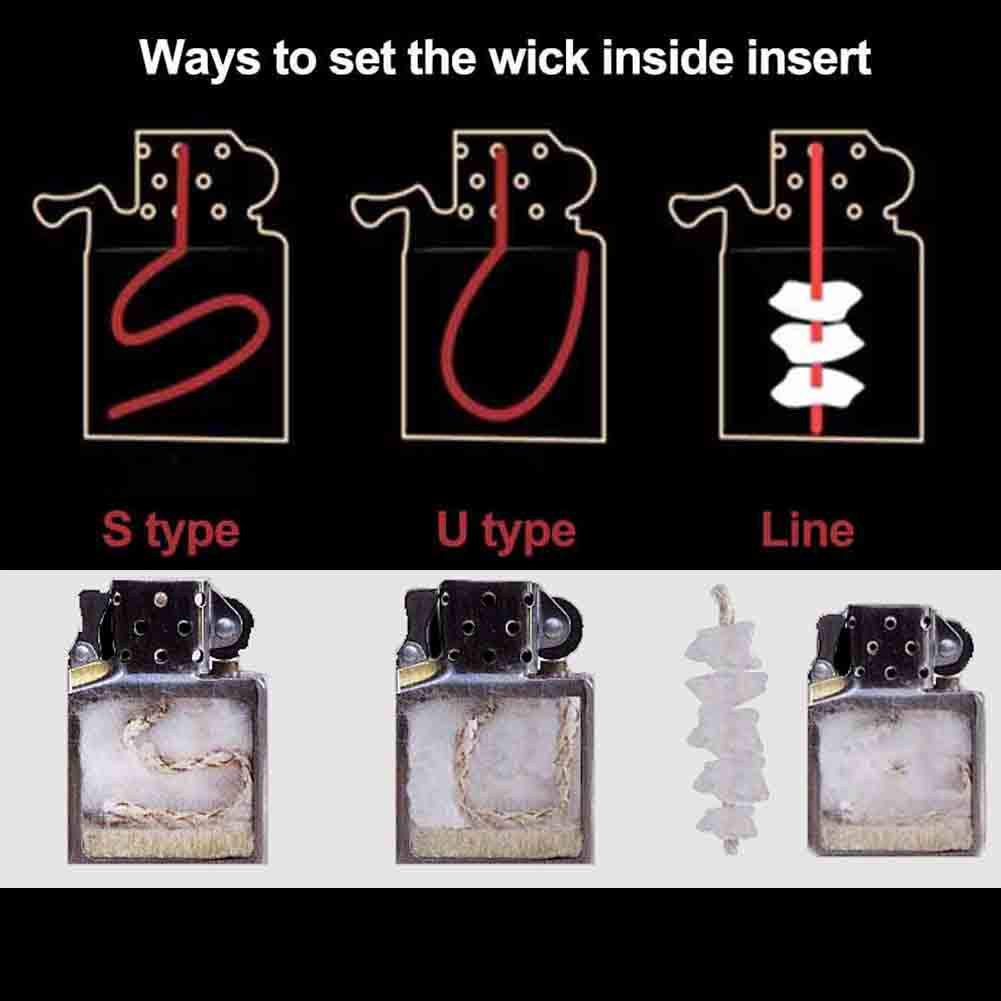 Ways to set the wick inside insert

S type

U type

Line