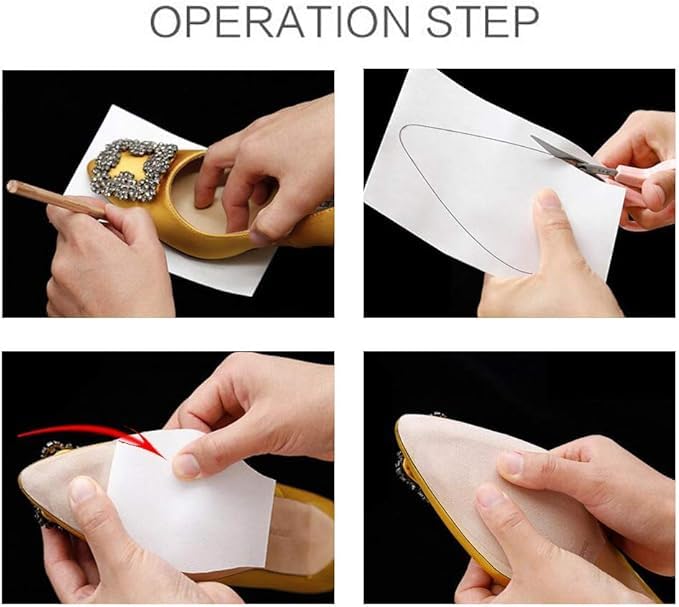 OPERATION STEP