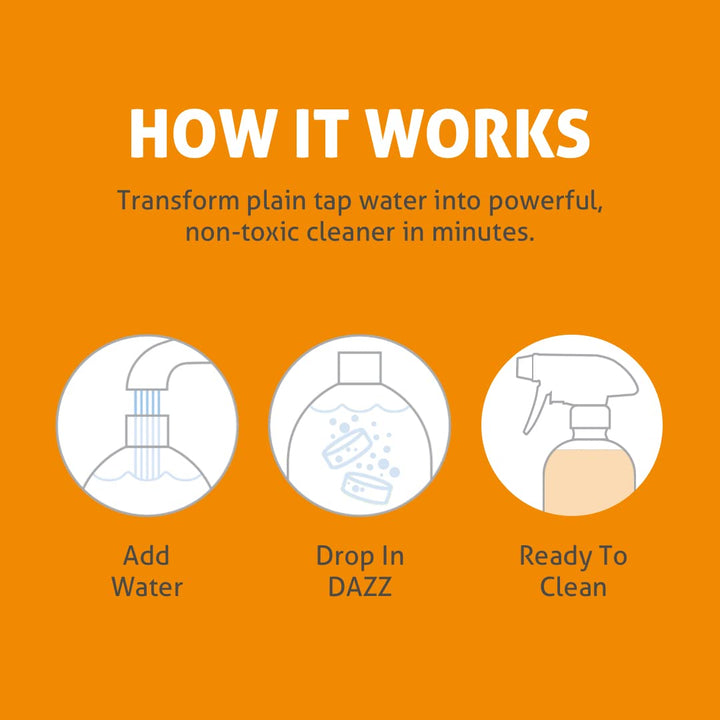 HOW IT WORKS

Transform plain tap water into powerful, non-toxic cleaner in minutes.

Add Water

Drop In DAZZ

Ready To Clean