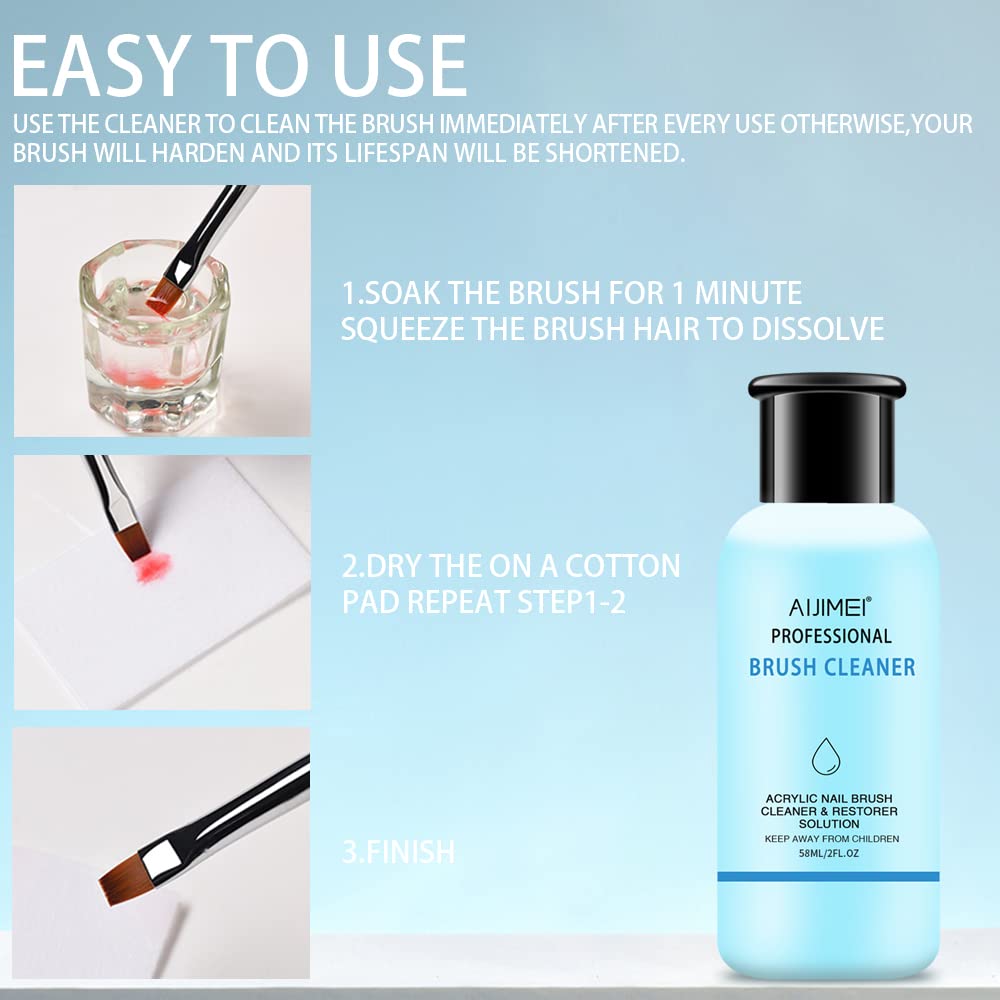 EASY TO USE

USE THE CLEANER TO CLEAN THE BRUSH IMMEDIATELY AFTER EVERY USE OTHERWISE,YOUR BRUSH WILL HARDEN AND ITS LIFESPAN WILL BE SHORTENED.

1.SOAK THE BRUSH FOR 1 MINUTE SQUEEZE THE BRUSH HAIR TO DISSOLVE

2.DRY THE ON A COTTON PAD REPEAT STEP1-2

3.FINISH

AIJIMEI®
PROFESSIONAL
BRUSH CLEANER

ACRYLIC NAIL BRUSH CLEANER & RESTORER SOLUTION
KEEP AWAY FROM CHILDREN
58ML/2FL.OZ