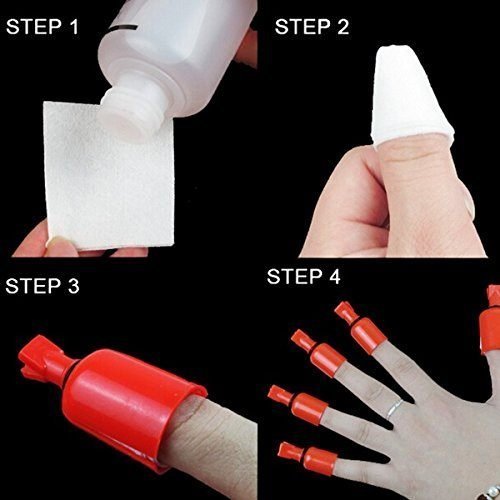 STEP 1

STEP 2

STEP 3

STEP 4