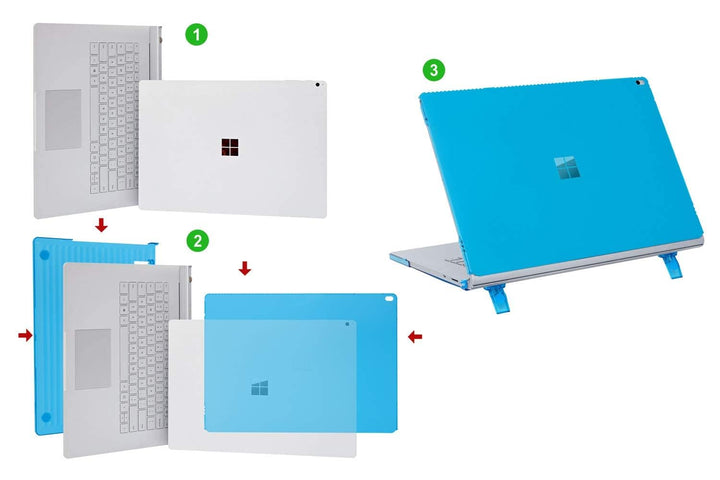 1

2

3