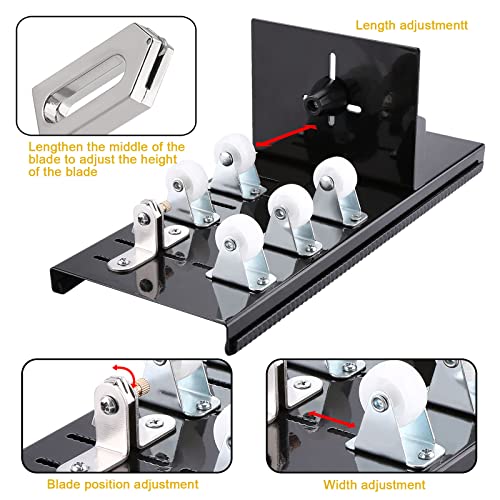 Length adjustmentt

Lengthen the middle of the blade to adjust the height of the blade

Blade position adjustment

Width adjustment