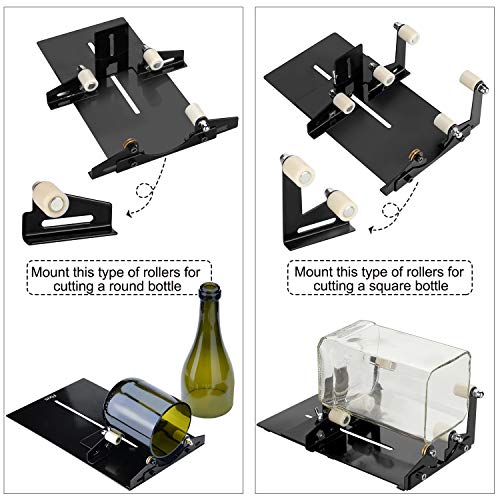 Mount this type of rollers for cutting a round bottle

Mount this type of rollers for cutting a square bottle