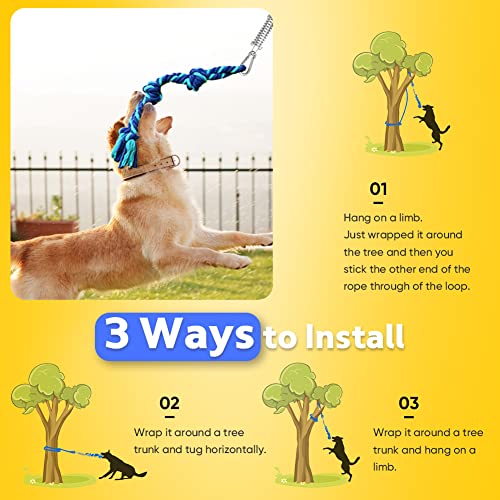 01

Hang on a limb.
Just wrapped it around the tree and then you stick the other end of the rope through of the loop.

3 Ways to Install

02

Wrap it around a tree trunk and tug horizontally.

03

Wrap it around a tree trunk and hang on a limb.