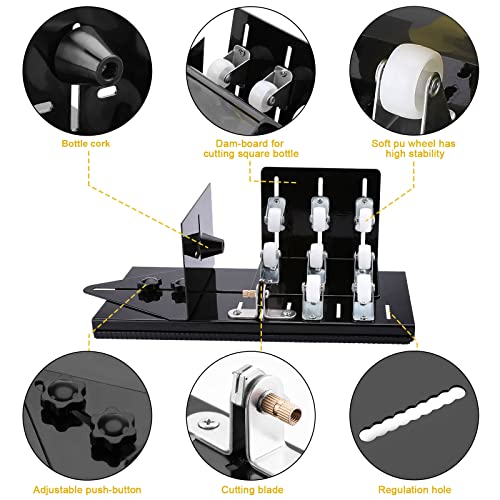 Bottle cork

Dam-board for cutting square bottle

Soft pu wheel has high stability

Adjustable push-button

Cutting blade

Regulation hole