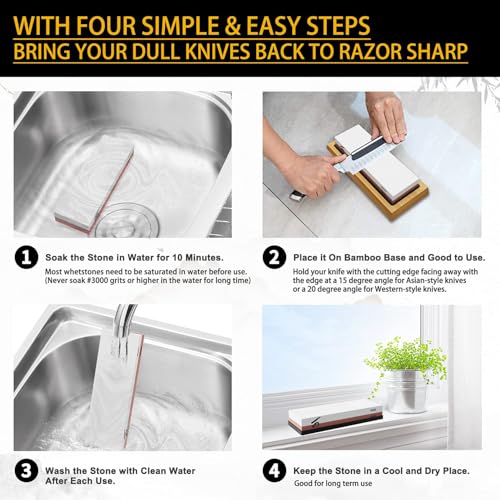 WITH FOUR SIMPLE & EASY STEPS
BRING YOUR DULL KNIVES BACK TO RAZOR SHARP

1 Soak the Stone in Water for 10 Minutes.
Most whetstones need to be saturated in water before use. (Never soak #3000 grits or higher in the water for long time)

2 Place it On Bamboo Base and Good to Use.
Hold your knife with the cutting edge facing away with the edge at a 15 degree angle for Asian-style knives or a 20 degree angle for Western-style knives.

3 Wash the Stone with Clean Water After Each Use.

4 Keep the Stone in a Cool and Dry Place.
Good for long term use