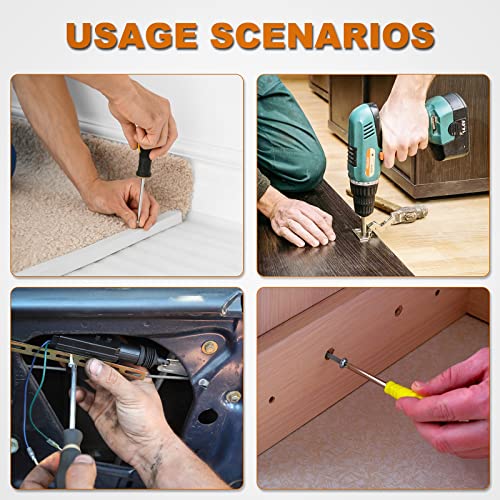 USAGE SCENARIOS