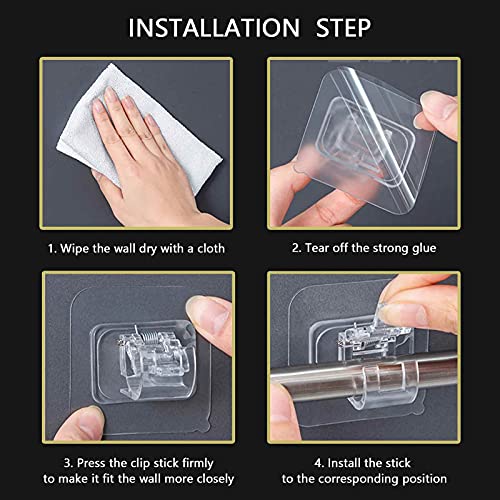 INSTALLATION STEP

1. Wipe the wall dry with a cloth

2. Tear off the strong glue

3. Press the clip stick firmly to make it fit the wall more closely

4. Install the stick to the corresponding position