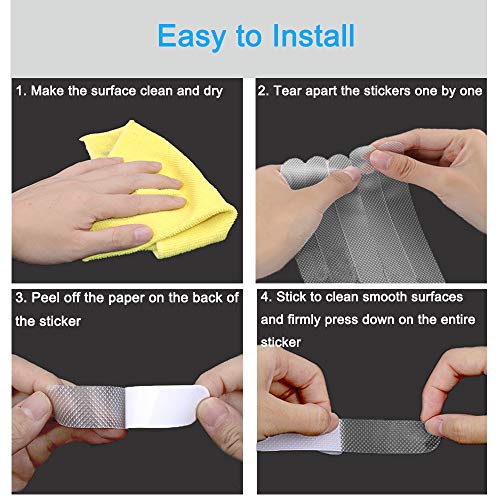 Easy to Install

1. Make the surface clean and dry

2. Tear apart the stickers one by one

3. Peel off the paper on the back of the sticker

4. Stick to clean smooth surfaces and firmly press down on the entire sticker