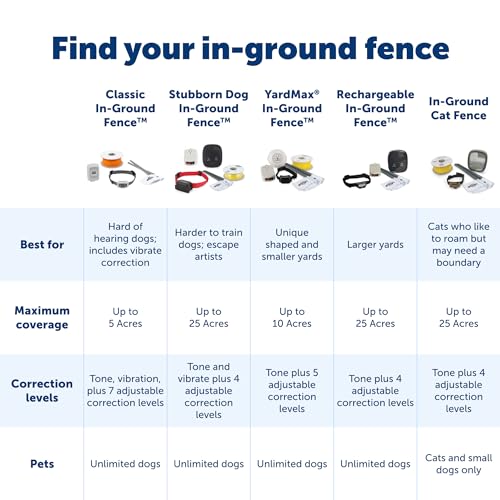 Find your in-ground fence

| | Classic In-Ground Fence™ | Stubborn Dog In-Ground Fence™ | YardMax® In-Ground Fence™ | Rechargeable In-Ground Fence™ | In-Ground Cat Fence |
|---|---|---|---|---|---|
| Best for | Hard of hearing dogs; includes vibrate correction | Harder to train dogs; escape artists | Unique shaped and smaller yards | Larger yards | Cats who like to roam but may need a boundary |
| Maximum coverage | Up to 5 Acres | Up to 25 Acres | Up to 10 Acres | Up to 25 Acres | Up to 25 Acres |
| Correction levels | Tone, vibration, plus 7 adjustable correction levels | Tone and vibrate plus 4 adjustable correction levels | Tone plus 5 adjustable correction levels | Tone plus 4 adjustable correction levels | Tone plus 4 adjustable correction levels |
| Pets | Unlimited dogs | Unlimited dogs | Unlimited dogs | Unlimited dogs | Cats and small dogs only |