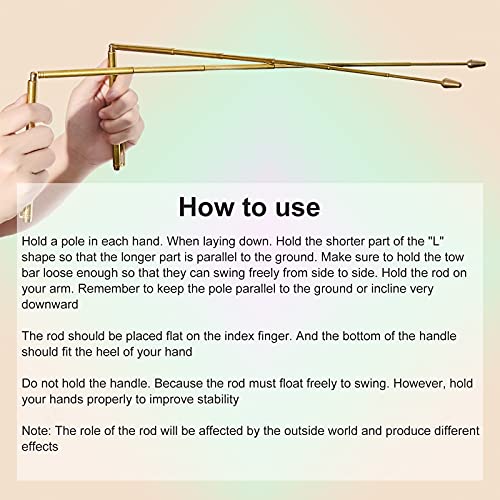 How to use

Hold a pole in each hand. When laying down. Hold the shorter part of the "L" shape so that the longer part is parallel to the ground. Make sure to hold the tow bar loose enough so that they can swing freely from side to side. Hold the rod on your arm. Remember to keep the pole parallel to the ground or incline very downward

The rod should be placed flat on the index finger. And the bottom of the handle should fit the heel of your hand

Do not hold the handle. Because the rod must float freely to swing. However, hold your hands properly to improve stability

Note: The role of the rod will be affected by the outside world and produce different effects