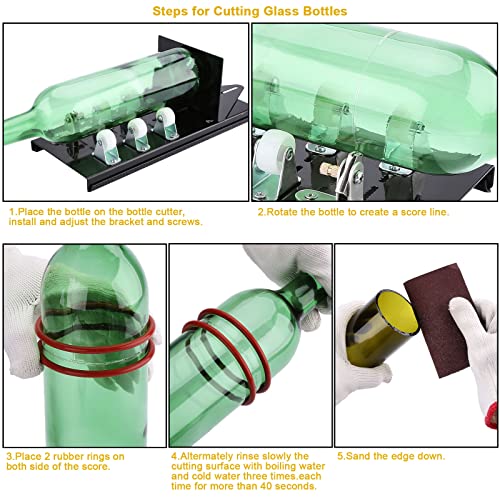 Steps for Cutting Glass Bottles

1.Place the bottle on the bottle cutter, install and adjust the bracket and screws.

2.Rotate the bottle to create a score line.

3.Place 2 rubber rings on both side of the score.

4.Alternately rinse slowly the cutting surface with boiling water and cold water three times,each time for more than 40 seconds.

5.Sand the edge down.