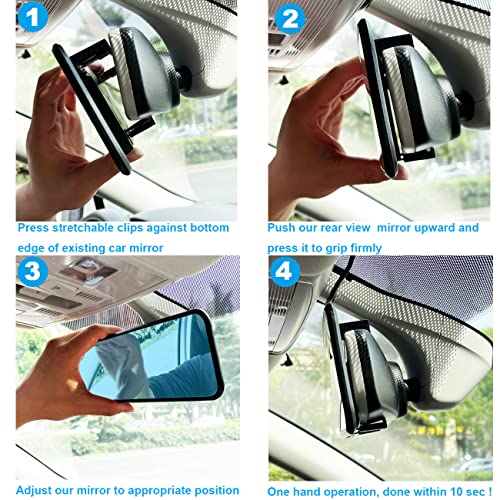 1

Press stretchable clips against bottom edge of existing car mirror

2

Push our rear view  mirror upward and press it to grip firmly

3

Adjust our mirror to appropriate position

4

One hand operation, done within 10 sec !