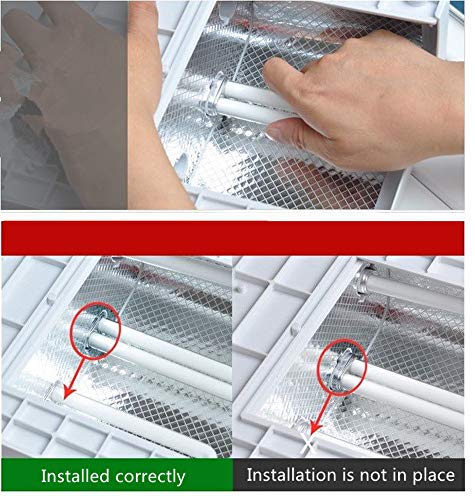 Installed correctly

Installation is not in place