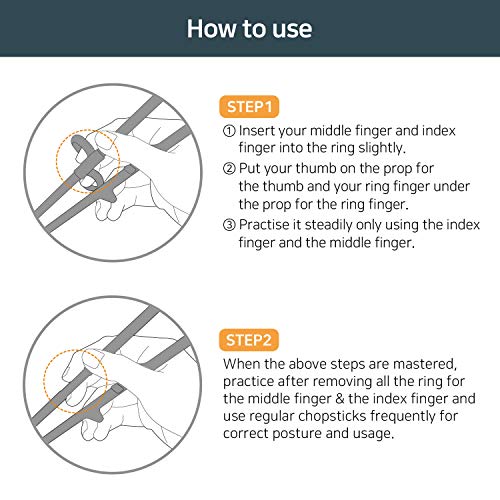 How to use

STEP1

① Insert your middle finger and index finger into the ring slightly.

② Put your thumb on the prop for the thumb and your ring finger under the prop for the ring finger.

③ Practise it steadily only using the index finger and the middle finger.

STEP2

When the above steps are mastered, practice after removing all the ring for the middle finger & the index finger and use regular chopsticks frequently for correct posture and usage.