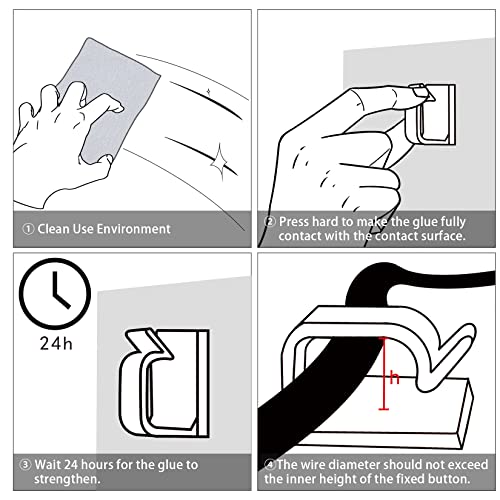 ① Clean Use Environment

② Press hard to make the glue fully contact with the contact surface.

24h

③ Wait 24 hours for the glue to strengthen.

h

④The wire diameter should not exceed the inner height of the fixed button.