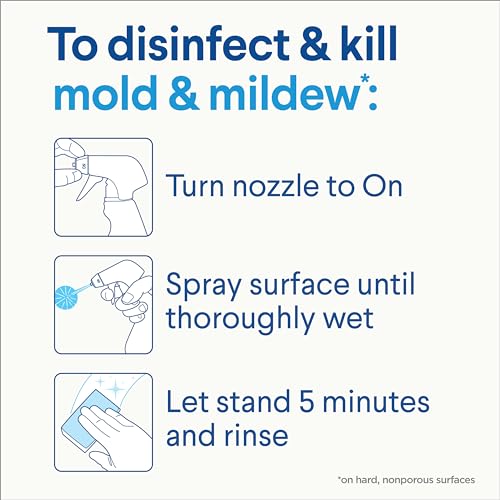 To disinfect & kill mold & mildew*:

Turn nozzle to On

Spray surface until thoroughly wet

Let stand 5 minutes and rinse

*on hard, nonporous surfaces