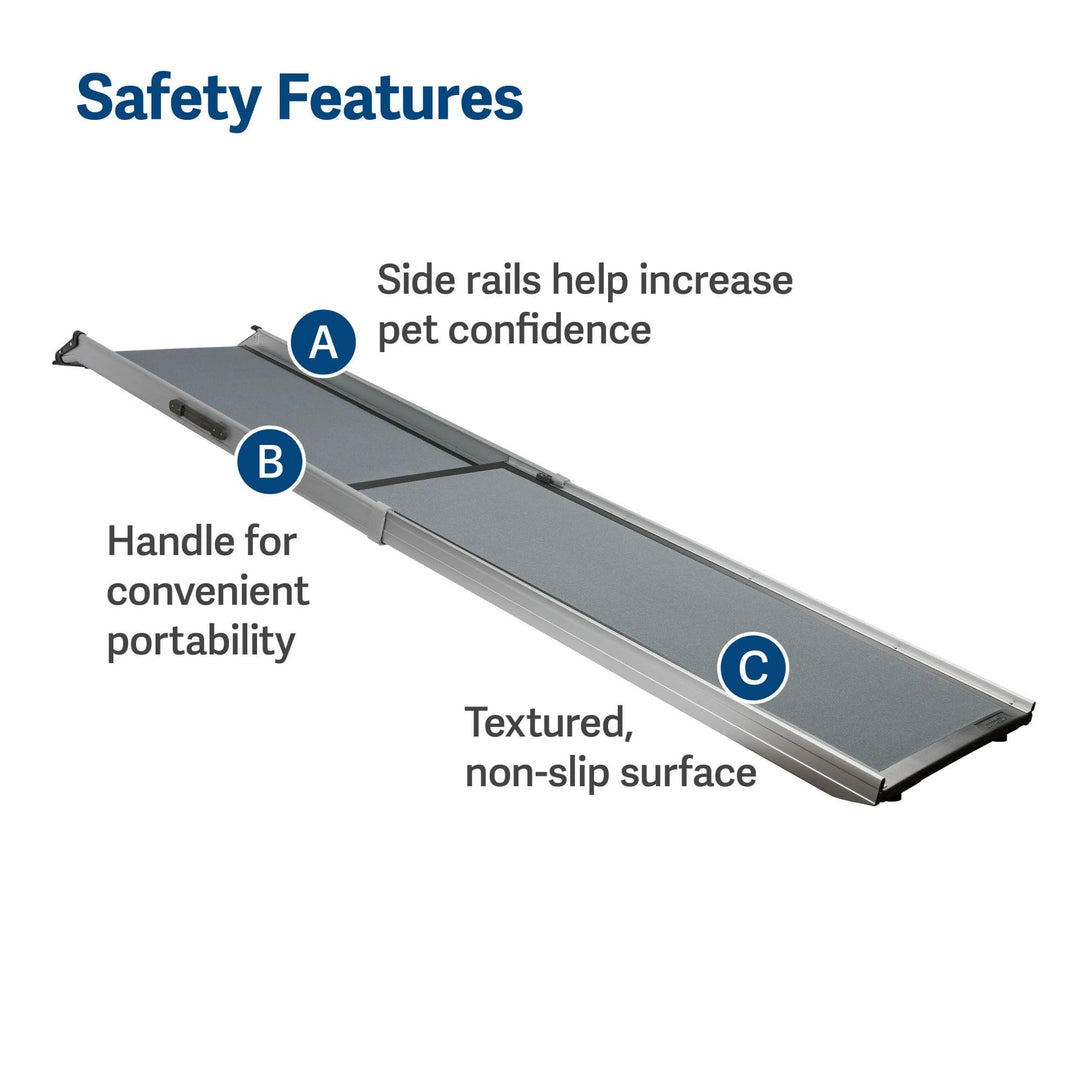 Safety Features

A
Side rails help increase pet confidence

B
Handle for convenient portability

C
Textured, non-slip surface