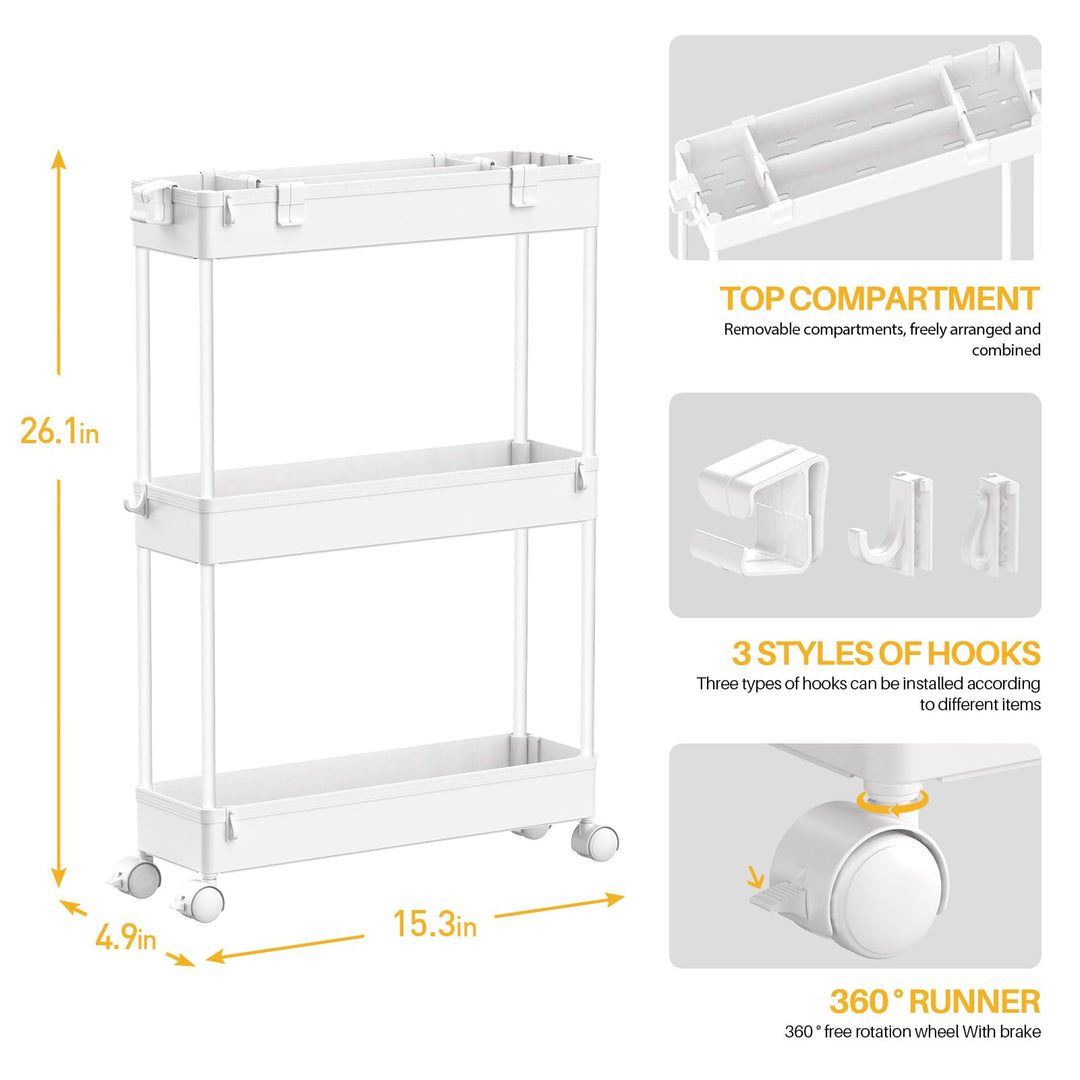 26.1in

4.9in

15.3in

TOP COMPARTMENT
Removable compartments, freely arranged and combined

3 STYLES OF HOOKS
Three types of hooks can be installed according to different items

360 ° RUNNER
360 ° free rotation wheel With brake