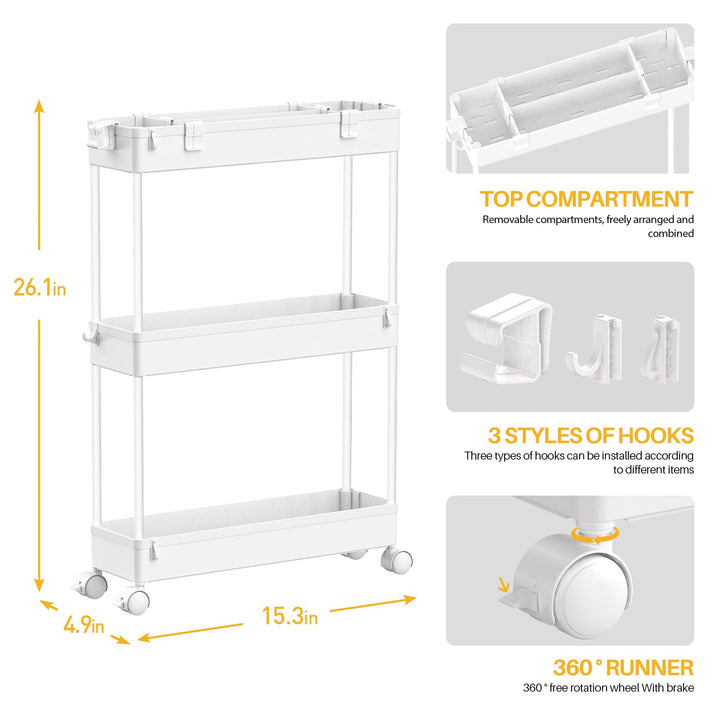 26.1in

4.9in

15.3in

TOP COMPARTMENT

Removable compartments, freely arranged and combined

3 STYLES OF HOOKS

Three types of hooks can be installed according to different items

360 ° RUNNER

360 ° free rotation wheel With brake