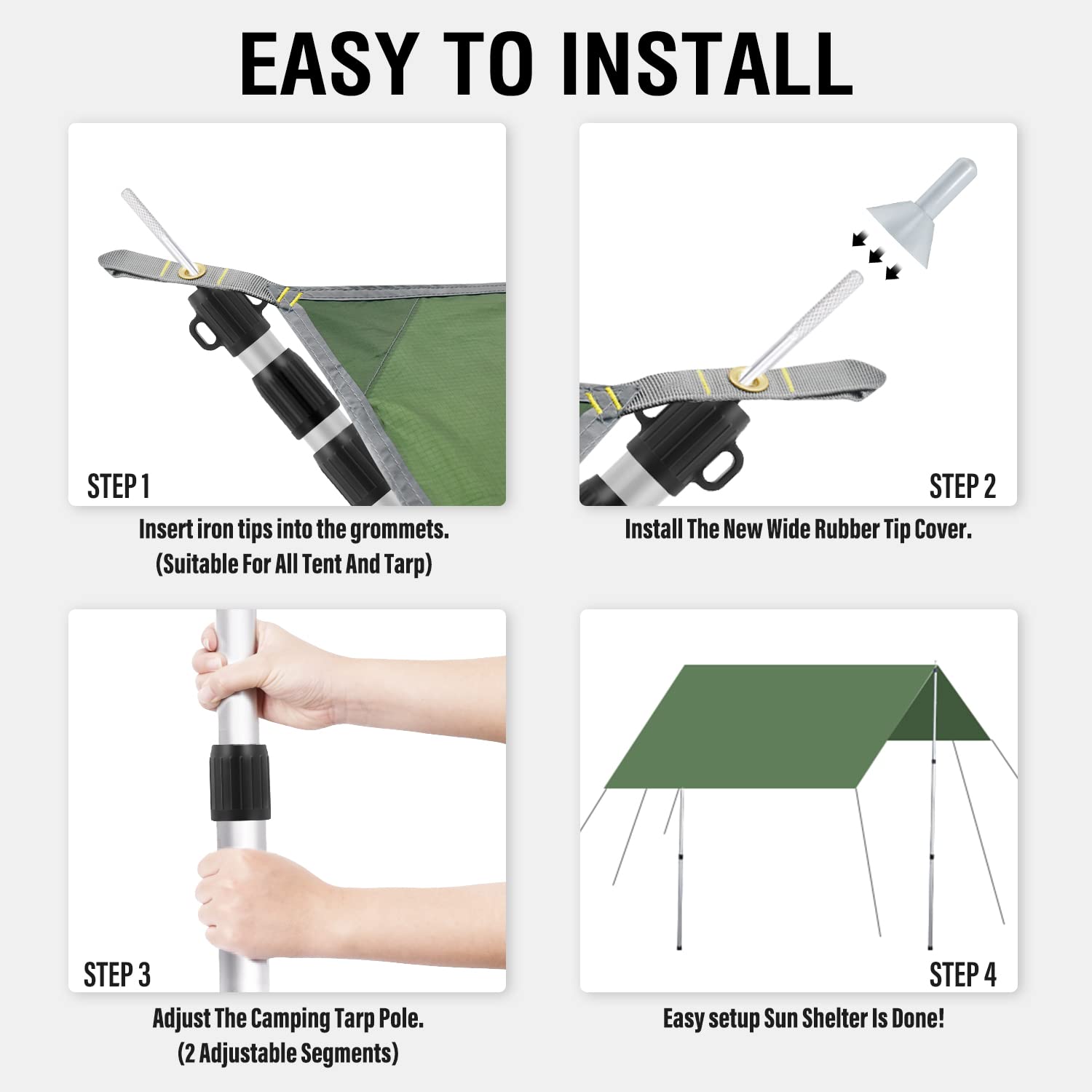 EASY TO INSTALL

STEP 1

Insert iron tips into the grommets. (Suitable For All Tent And Tarp)

STEP 2

Install The New Wide Rubber Tip Cover.

STEP 3

Adjust The Camping Tarp Pole. (2 Adjustable Segments)

STEP 4

Easy setup Sun Shelter Is Done!