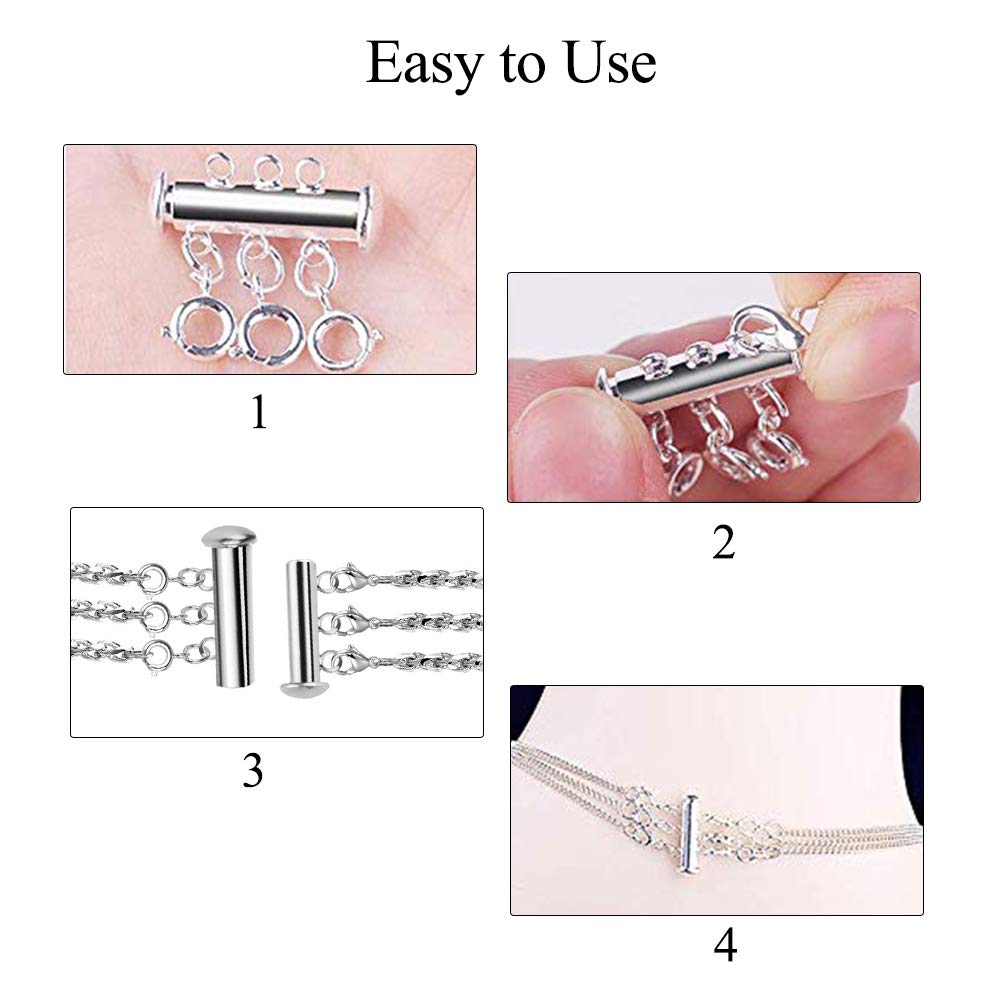 Easy to Use

1

2

3

4