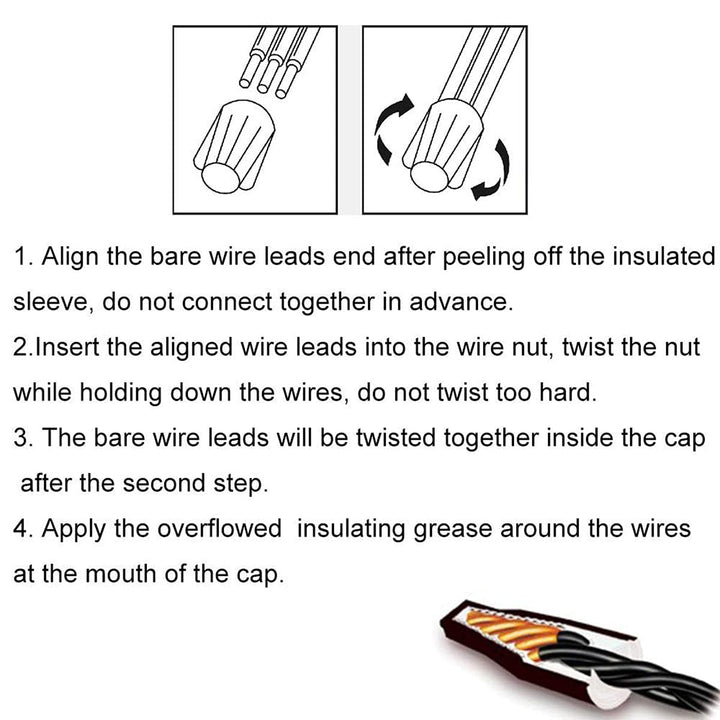 1. Align the bare wire leads end after peeling off the insulated sleeve, do not connect together in advance.

2.Insert the aligned wire leads into the wire nut, twist the nut while holding down the wires, do not twist too hard.

3. The bare wire leads will be twisted together inside the cap after the second step.

4. Apply the overflowed insulating grease around the wires at the mouth of the cap.