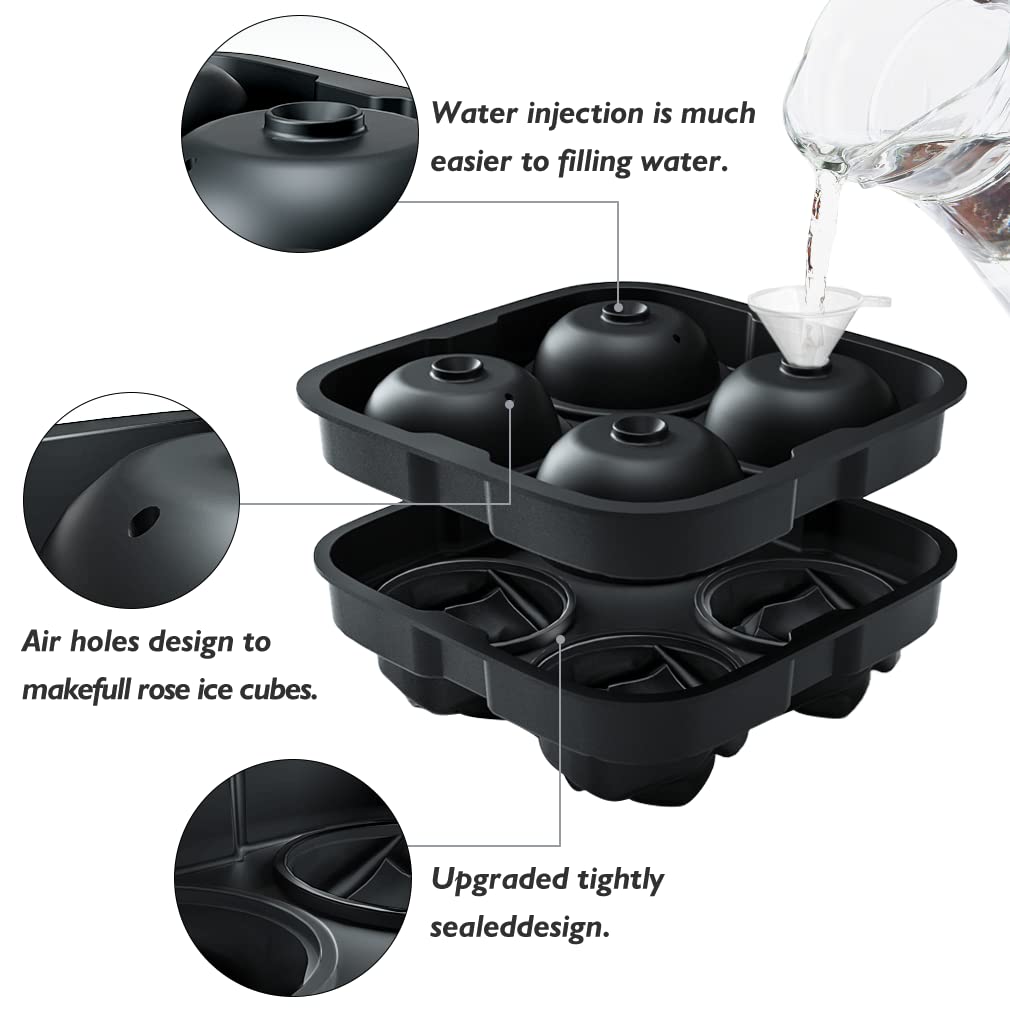 Water injection is much easier to filling water.

Air holes design to makefull rose ice cubes.

Upgraded tightly sealeddesign.