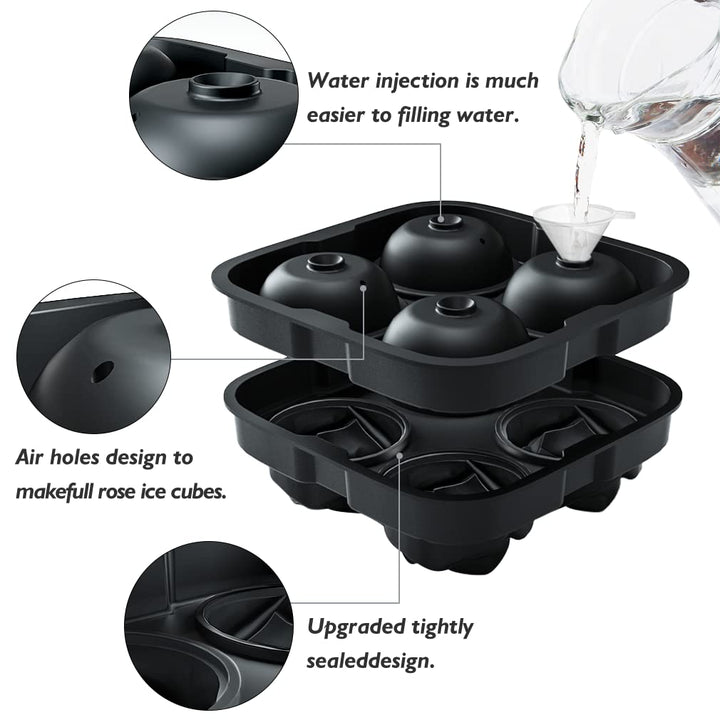 Water injection is much easier to filling water.

Air holes design to makefull rose ice cubes.

Upgraded tightly sealeddesign.