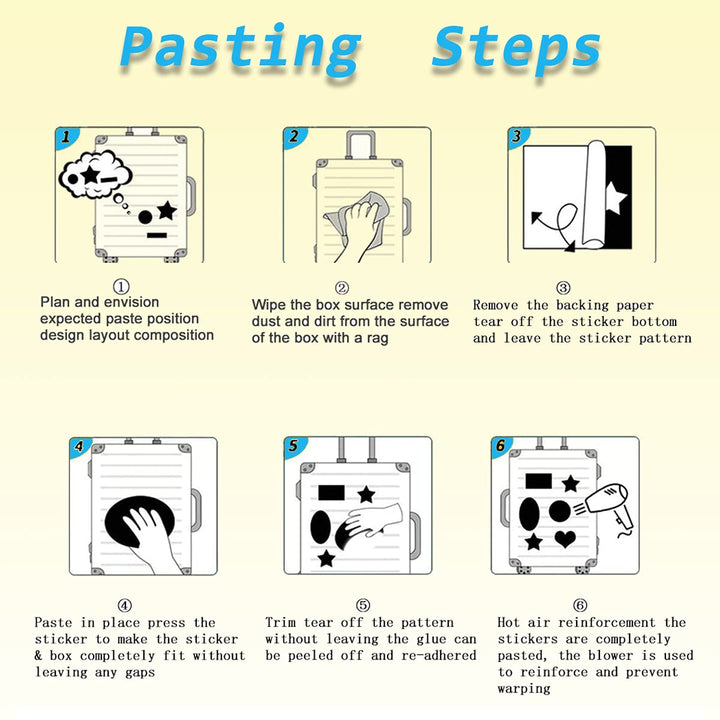 Pasting Steps

1

①
Plan and envision expected paste position design layout composition

2

②
Wipe the box surface remove dust and dirt from the surface of the box with a rag

3

③
Remove the backing paper tear off the sticker bottom and leave the sticker pattern

4

④
Paste in place press the sticker to make the sticker & box completely fit without leaving any gaps

5

⑤
Trim tear off the pattern without leaving the glue can be peeled off and re-adhered

6

⑥
Hot air reinforcement the stickers are completely pasted, the blower is used to reinforce and prevent warping