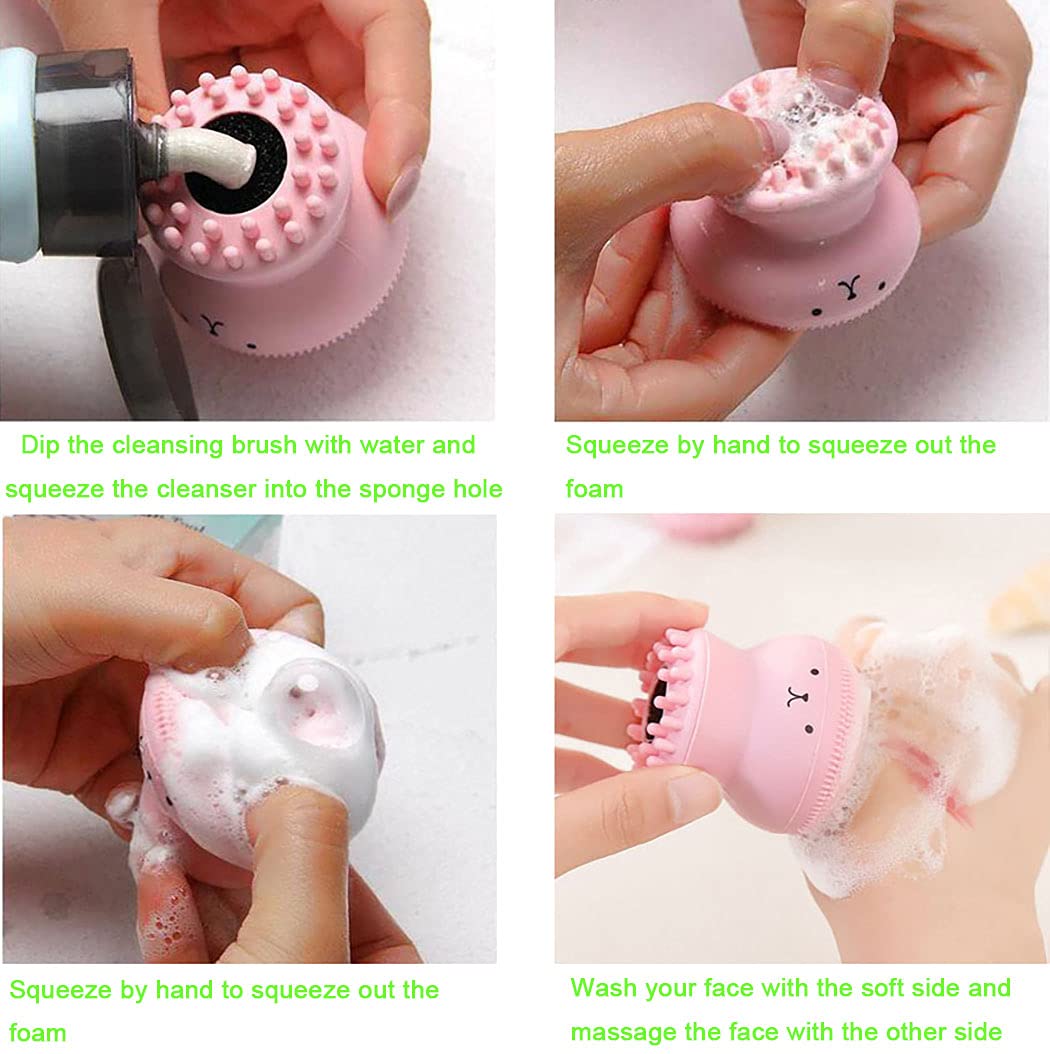 Dip the cleansing brush with water and squeeze the cleanser into the sponge hole

Squeeze by hand to squeeze out the foam

Squeeze by hand to squeeze out the foam

Wash your face with the soft side and massage the face with the other side